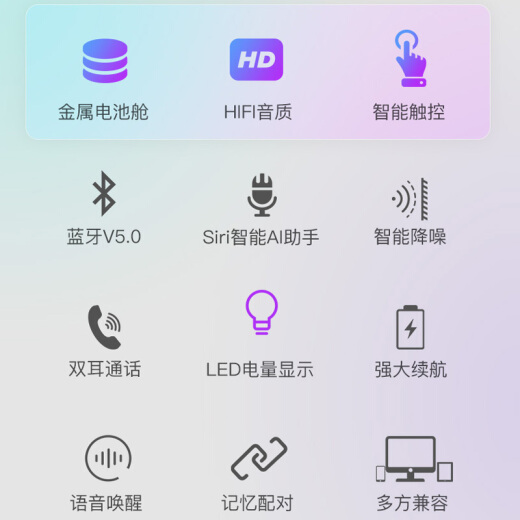 HD

金属电池舱

HIFI音质

智能触控

蓝牙V5.0

Siri智能AI助手

智能降噪

双耳通话

LED电量显示

强大续航

语音唤醒

记忆配对

多方兼容