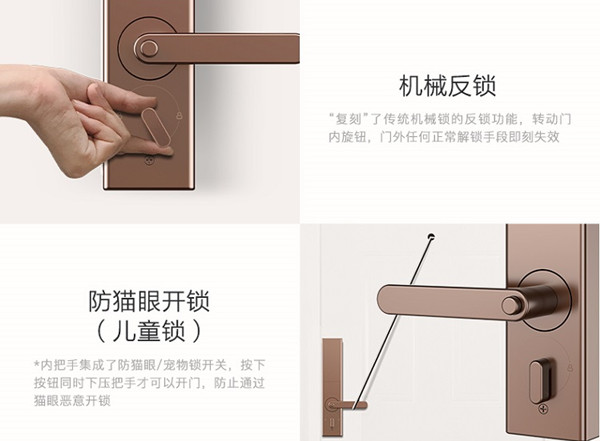 机械反锁

“复刻”了传统机械锁的反锁功能，转动门内旋钮，门外任何正常解锁手段即刻失效

防猫眼开锁
（儿童锁）

*内把手集成了防猫眼/宠物锁开关，按下按钮同时下压把手才可以开门，防止通过猫眼恶意开锁