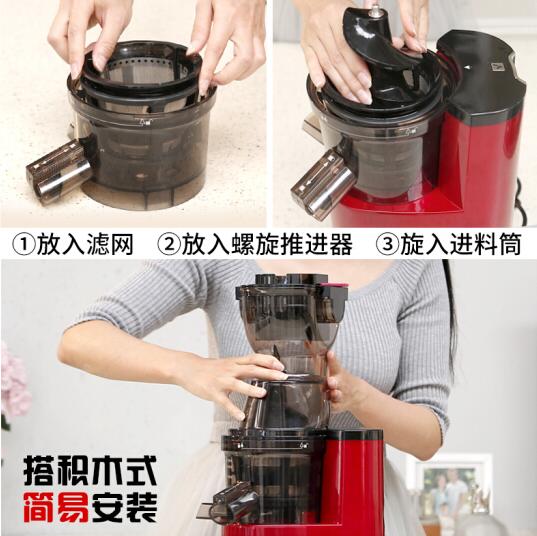 ①放入滤网 ②放入螺旋推进器 ③旋入进料筒

搭积木式
简易安装