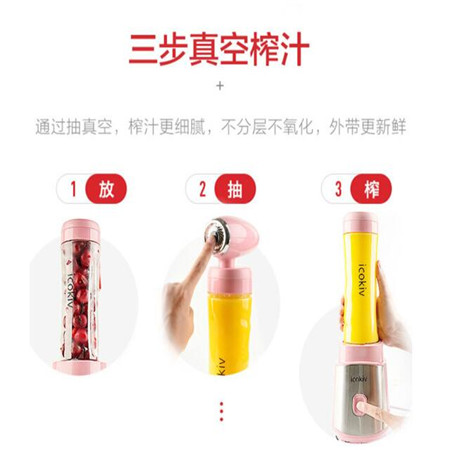 三步真空榨汁

+

通过抽真空，榨汁更细腻，不分层不氧化，外带更新鲜

1 放

2 抽

3 榨

icokiv

kiv

icokiv

icokiv